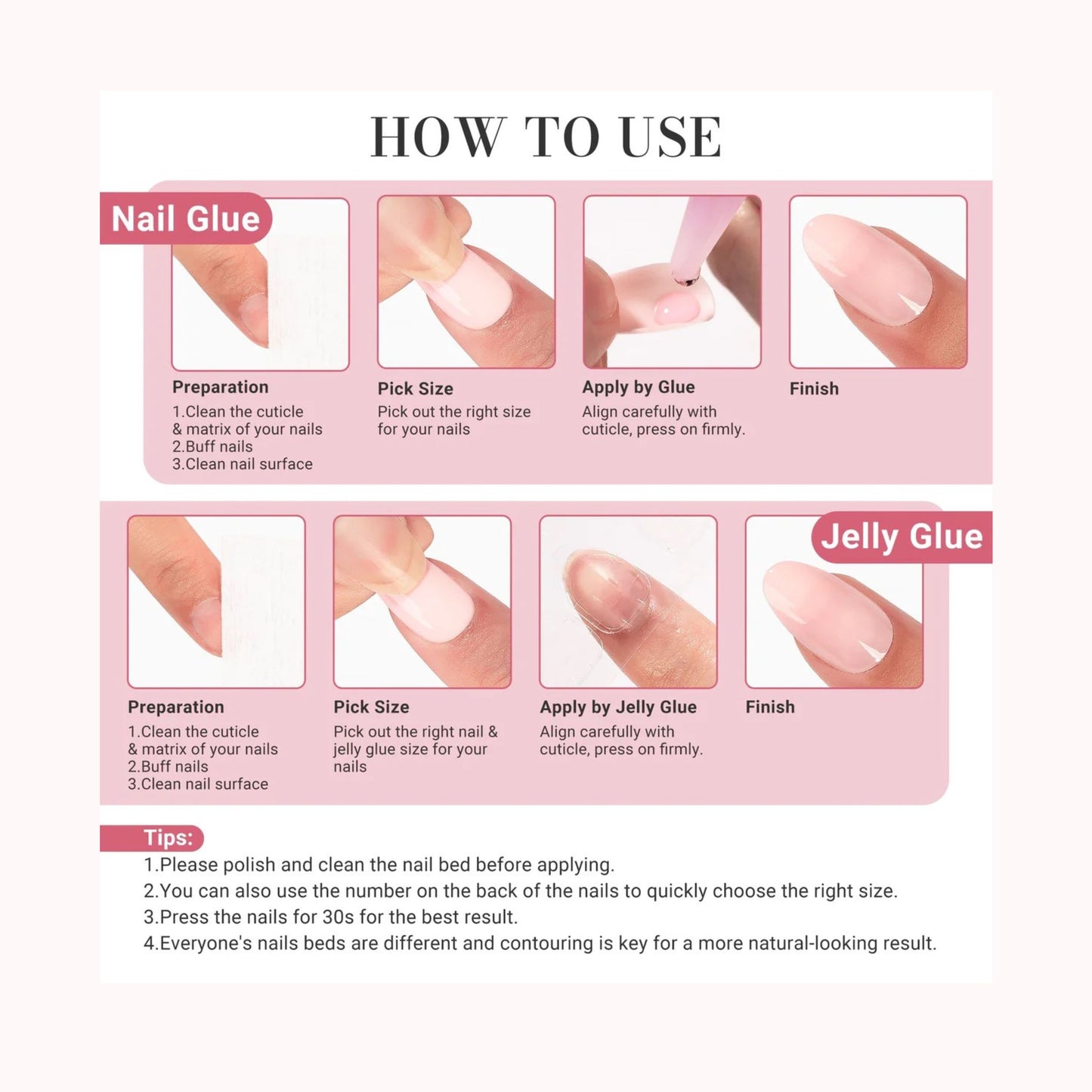 HOW TO USE

Nail Glue

Preparation
1.Clean the cuticle & matrix of your nails
2.Buff nails
3.Clean nail surface

Pick Size
Pick out the right size for your nails

Apply by Glue
Align carefully with cuticle, press on firmly.

Finish

Jelly Glue

Preparation
1.Clean the cuticle & matrix of your nails
2.Buff nails
3.Clean nail surface

Pick Size
Pick out the right nail & jelly glue size for your nails

Apply by Jelly Glue
Align carefully with cuticle, press on firmly.

Finish

Tips:
1.Please polish and clean the nail bed before applying.
2.You can also use the number on the back of the nails to quickly choose the right size.
3.Press the nails for 30s for the best result.
4.Everyone's nails beds are different and contouring is key for a more natural-looking result.