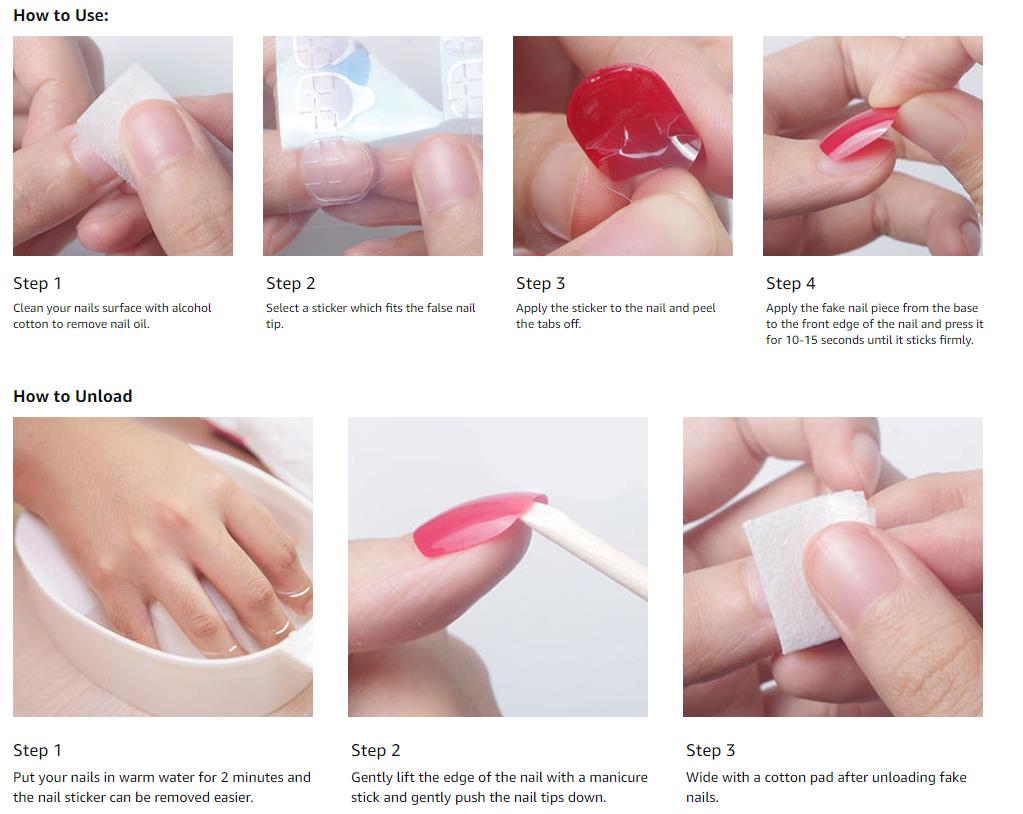 How to Use:

Step 1
Clean your nails surface with alcohol cotton to remove nail oil.

Step 2
Select a sticker which fits the false nail tip.

Step 3
Apply the sticker to the nail and peel the tabs off.

Step 4
Apply the fake nail piece from the base to the front edge of the nail and press it for 10-15 seconds until it sticks firmly.

How to Unload

Step 1
Put your nails in warm water for 2 minutes and the nail sticker can be removed easier.

Step 2
Gently lift the edge of the nail with a manicure stick and gently push the nail tips down.

Step 3
Wide with a cotton pad after unloading fake nails.