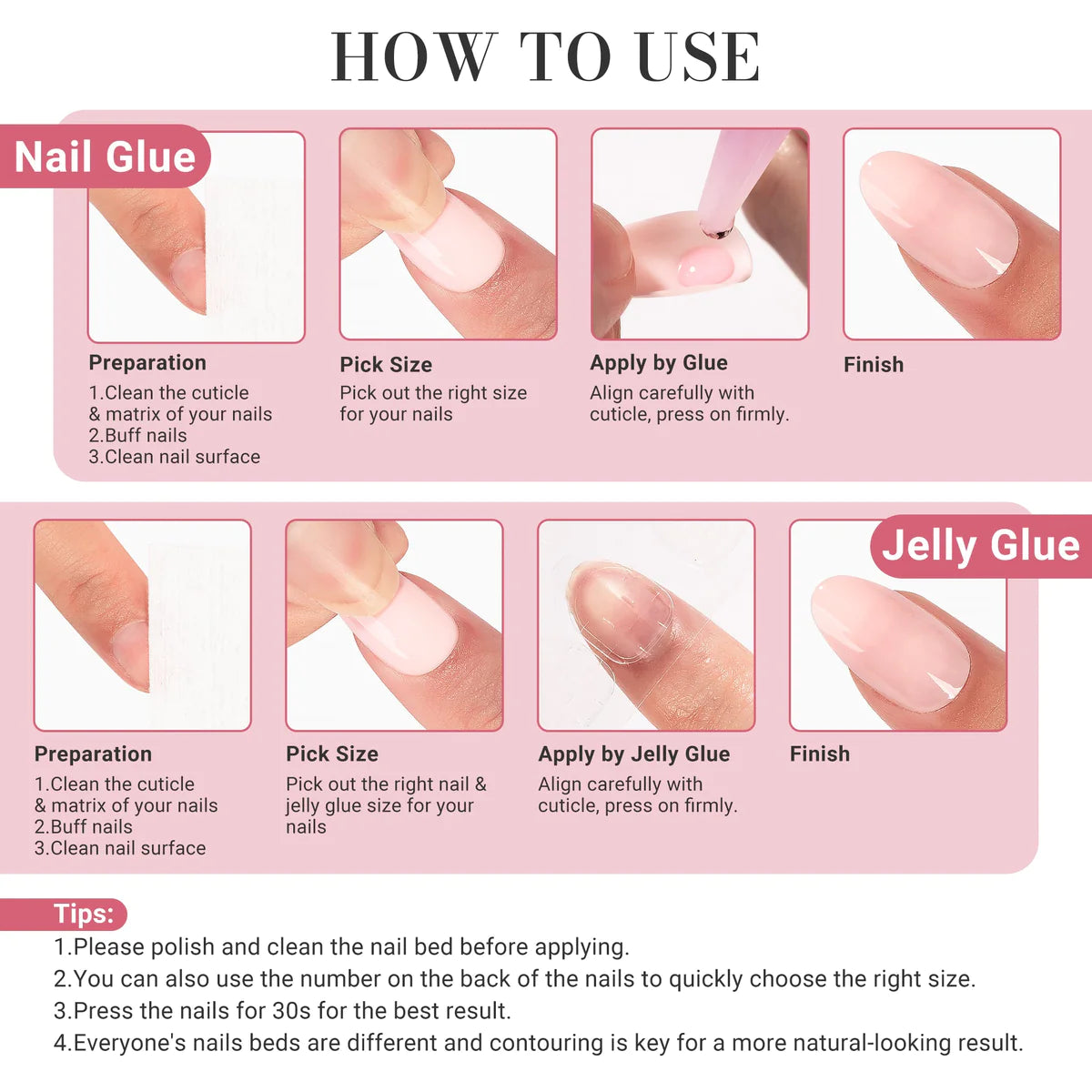 HOW TO USE

Nail Glue

Preparation
1.Clean the cuticle & matrix of your nails
2.Buff nails
3.Clean nail surface

Pick Size
Pick out the right size for your nails

Apply by Glue
Align carefully with cuticle, press on firmly.

Finish

Jelly Glue

Preparation
1.Clean the cuticle & matrix of your nails
2.Buff nails
3.Clean nail surface

Pick Size
Pick out the right nail & jelly glue size for your nails

Apply by Jelly Glue
Align carefully with cuticle, press on firmly.

Finish

Tips:
1.Please polish and clean the nail bed before applying.
2.You can also use the number on the back of the nails to quickly choose the right size.
3.Press the nails for 30s for the best result.
4.Everyone's nails beds are different and contouring is key for a more natural-looking result.